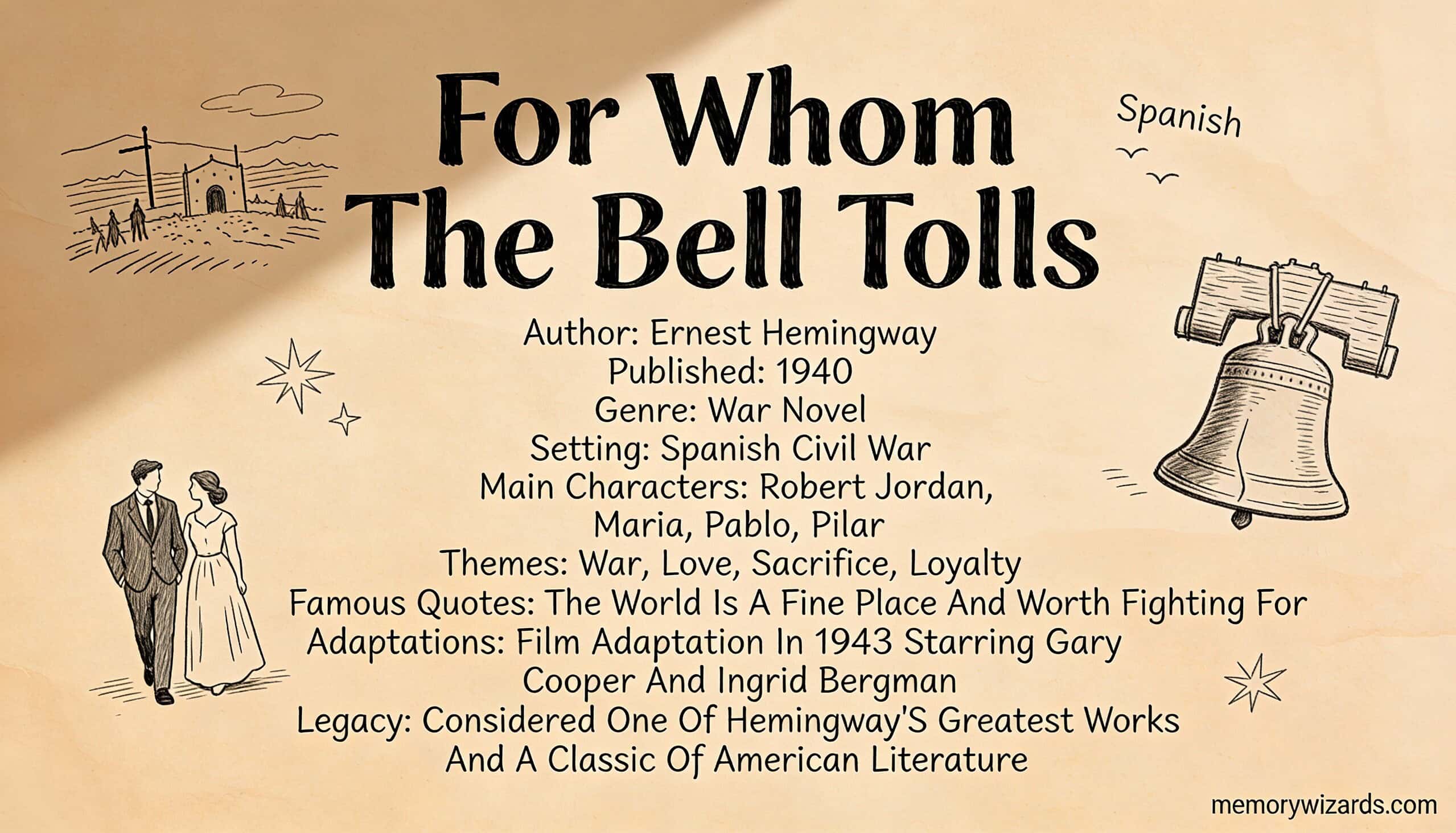 For Whom The Bell Tolls

Spanish

Author: Ernest Hemingway
Published: 1940
Genre: War Novel
Setting: Spanish Civil War
Main Characters: Robert Jordan, Maria, Pablo, Pilar
Themes: War, Love, Sacrifice, Loyalty
Famous Quotes: The World Is A Fine Place And Worth Fighting For
Adaptations: Film Adaptation In 1943 Starring Gary Cooper And Ingrid Bergman
Legacy: Considered One Of Hemingway'S Greatest Works And A Classic Of American Literature

memorywizards.com