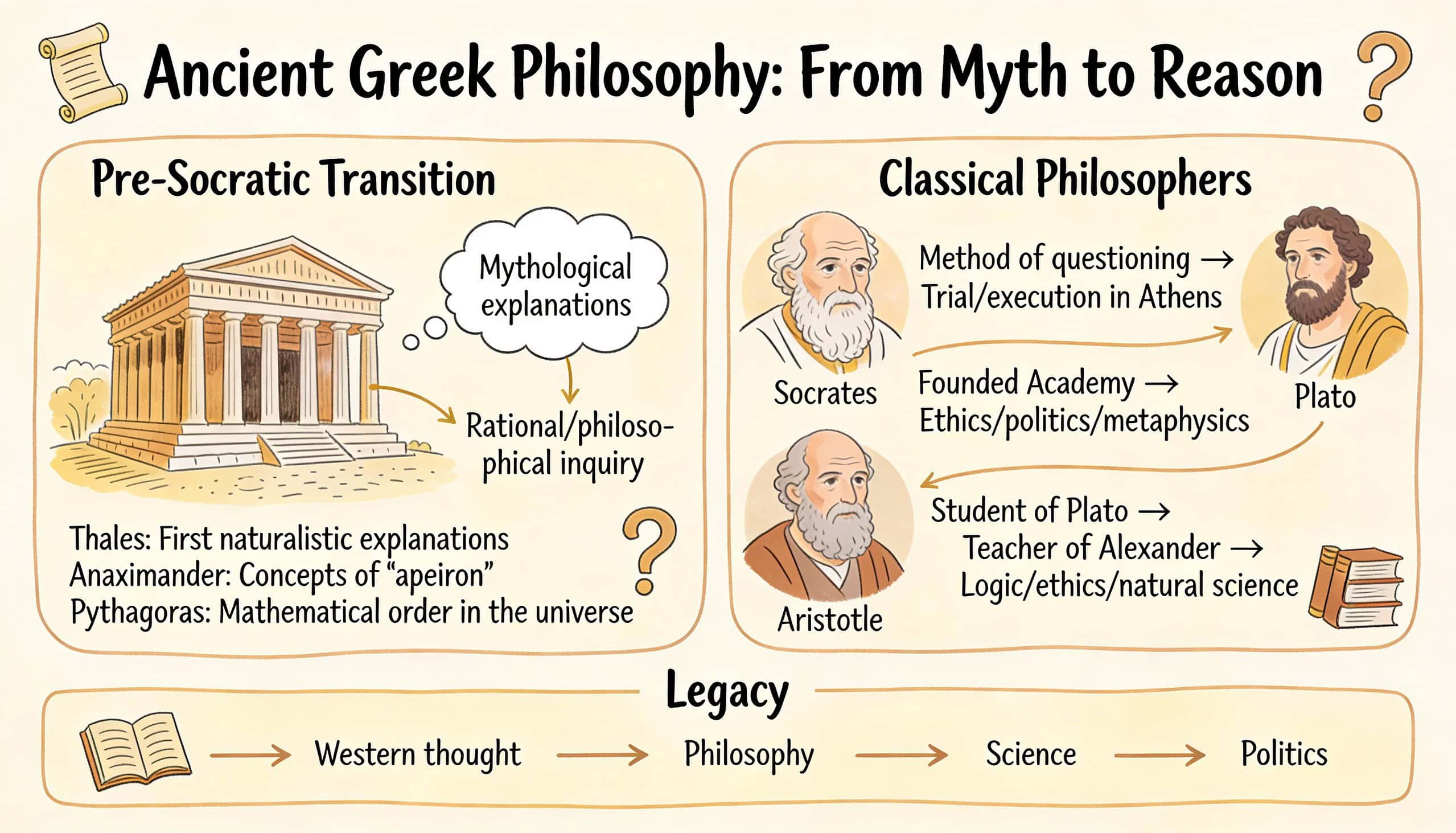 Ancient Greek Philosophy: From Myth to Reason

Pre-Socratic Transition

Mythological explanations

Rational/philosophical inquiry

Thales: First naturalistic explanations
Anaximander: Concepts of "apeiron"
Pythagoras: Mathematical order in the universe

Classical Philosophers

Socrates

Method of questioning →
Trial/execution in Athens

Plato

Founded Academy →
Ethics/politics/metaphysics

Aristotle

Student of Plato →
Teacher of Alexander →
Logic/ethics/natural science

Legacy

→ Western thought → Philosophy → Science → Politics